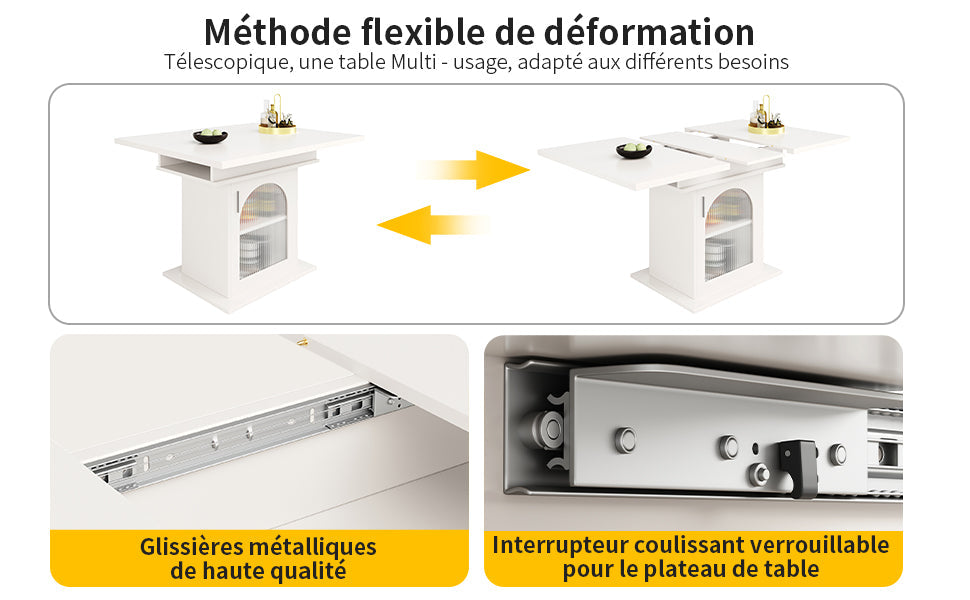 Méthode flexible de déformation
Télescopique, une table Multi - usage, adapté aux différents besoins

Glissières métalliques de haute qualité

Interrupteur coulissant verrouillable pour le plateau de table