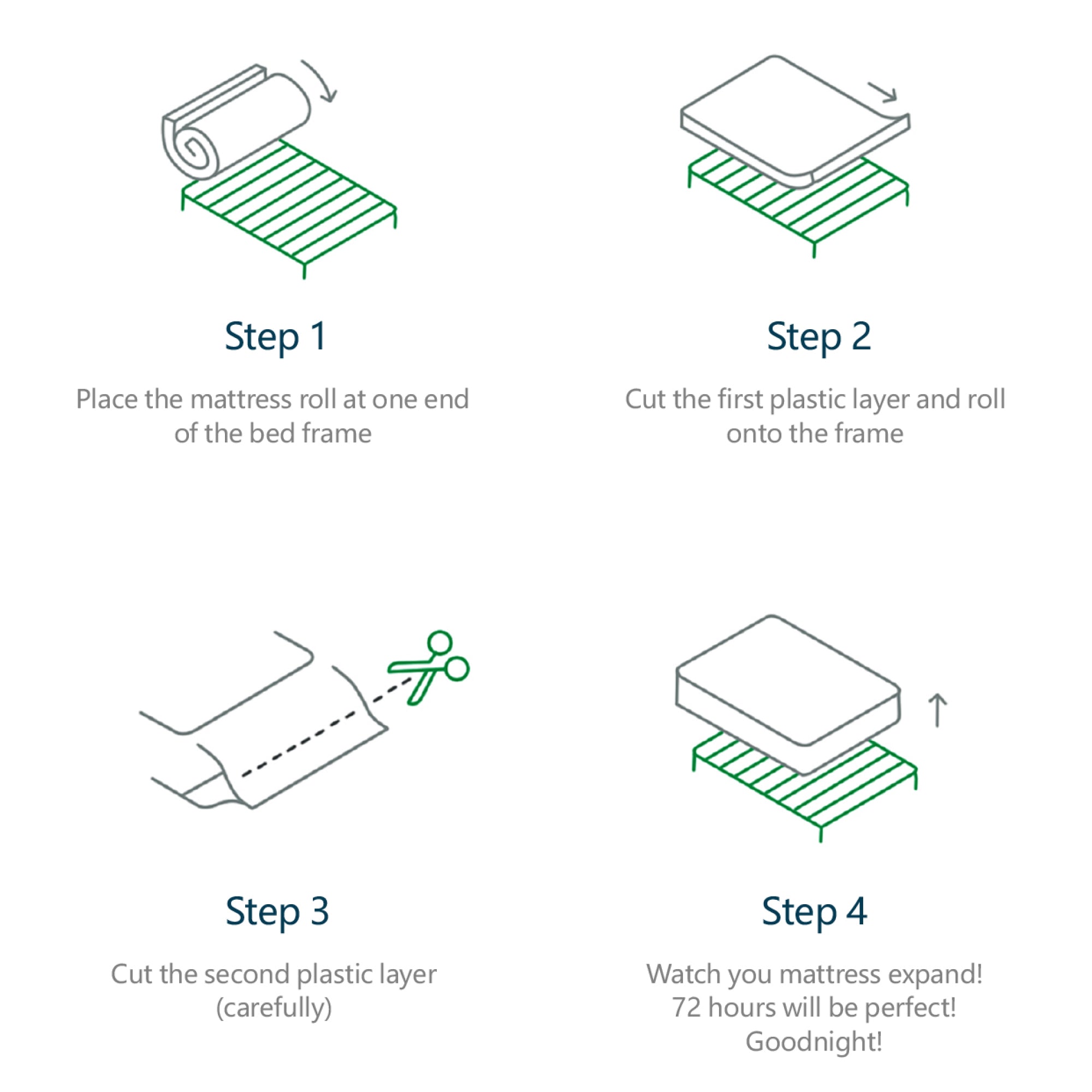 Step 1

Place the mattress roll at one end of the bed frame

Step 2

Cut the first plastic layer and roll onto the frame

Step 3

Cut the second plastic layer (carefully)

Step 4

Watch you mattress expand! 72 hours will be perfect! Goodnight!